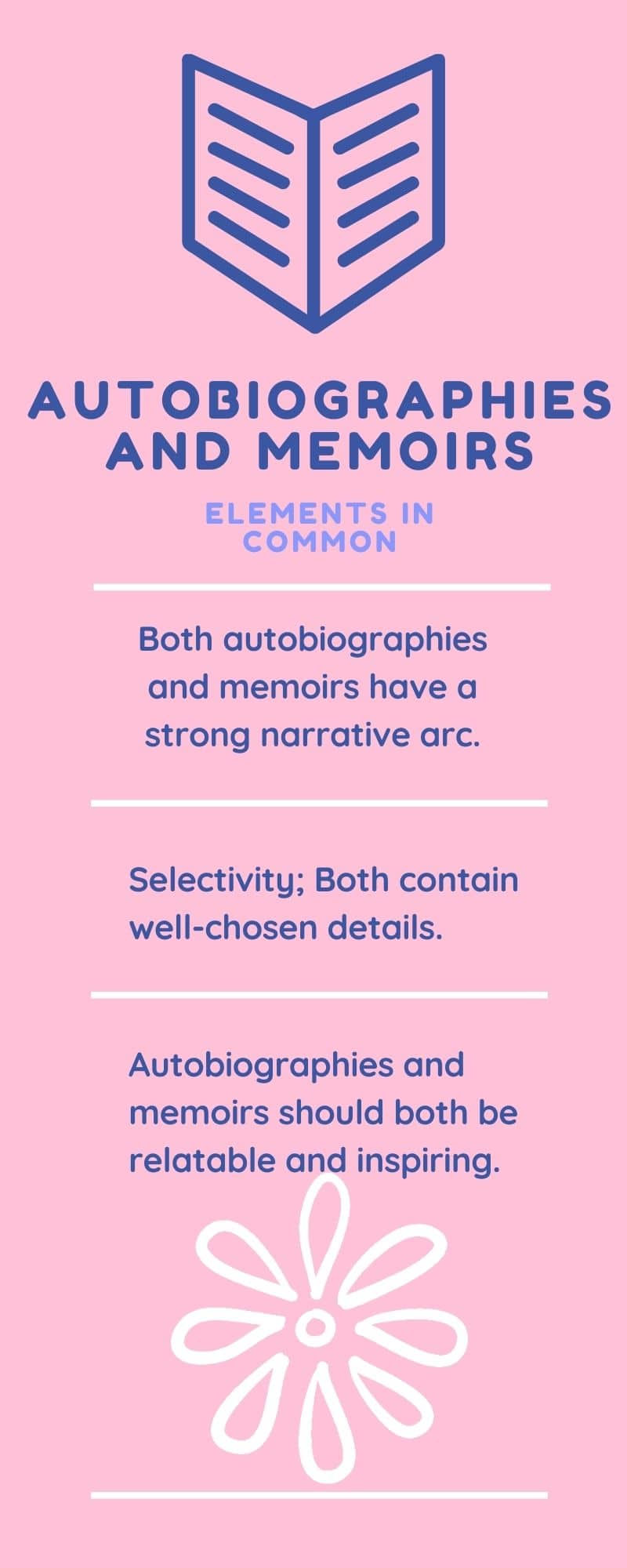 AUTOBIOGRAPHIES AND MEMOIRS

ELEMENTS IN COMMON

Both autobiographies and memoirs have a strong narrative arc.

Selectivity; Both contain well-chosen details.

Autobiographies and memoirs should both be relatable and inspiring.